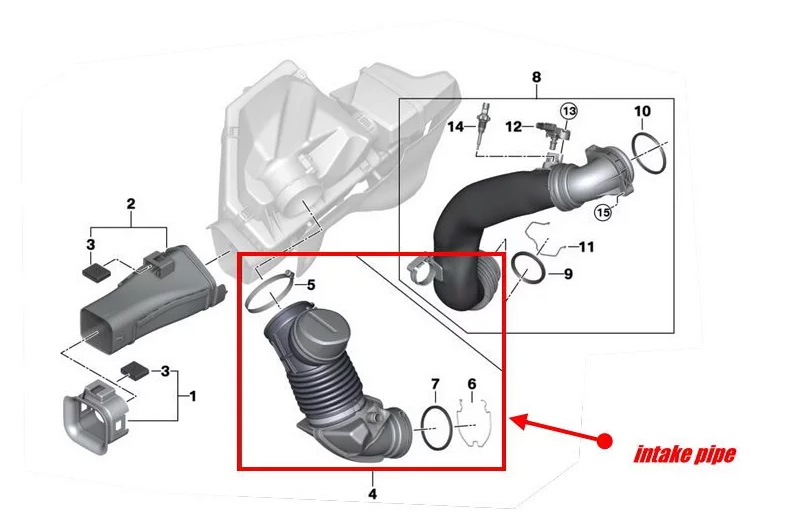 8
14
12
13
10
15
11
9
2
3
5
3
1
7
6
4
intake pipe